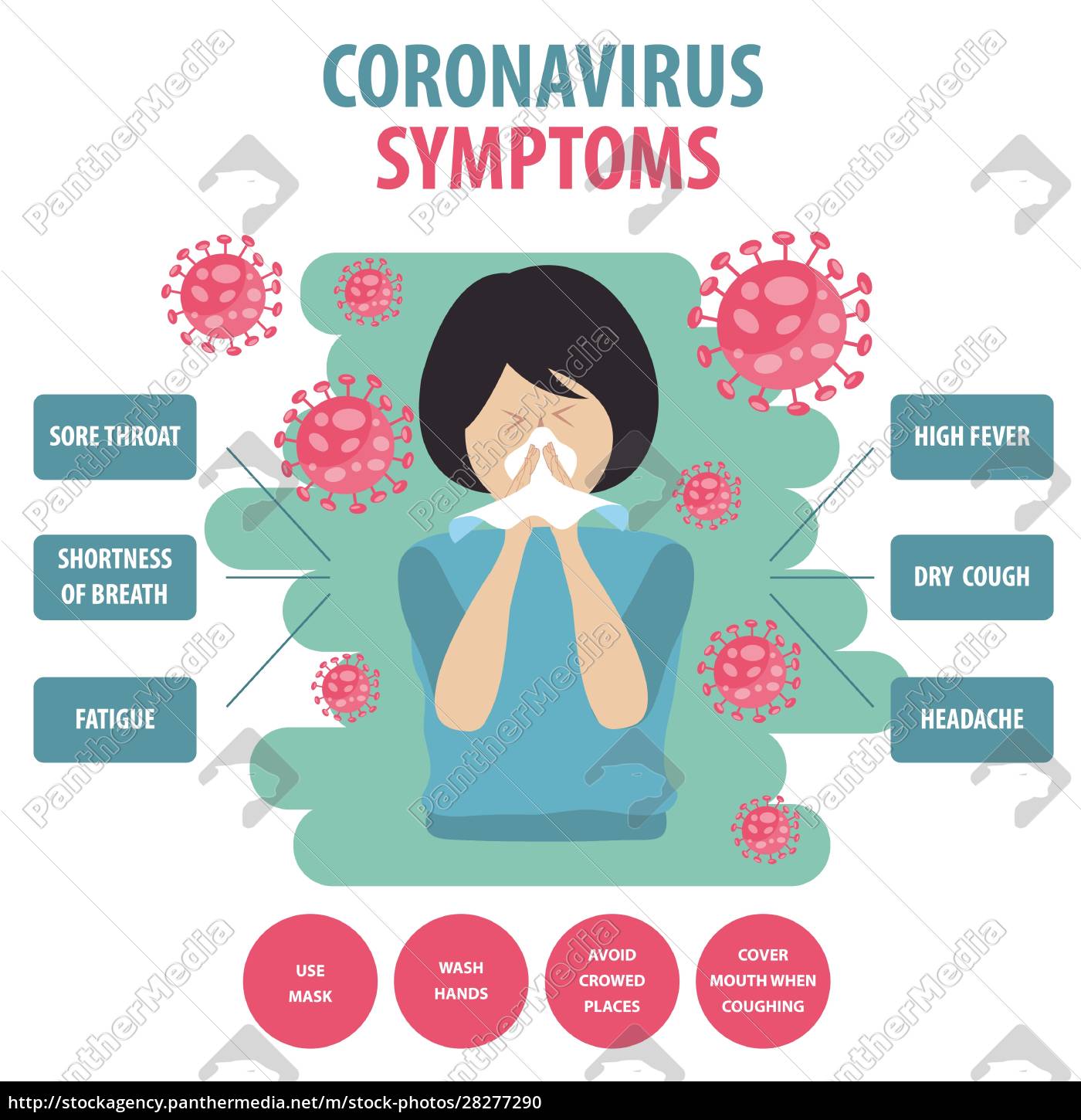 CORONAVIRUS
SYMPTOMS

SORE THROAT

SHORTNESS OF BREATH

FATIGUE

HIGH FEVER

DRY COUGH

HEADACHE

USE MASK

WASH HANDS

AVOID CROWED PLACES

COVER MOUTH WHEN COUGHING

PantherMedia

http://stockagency.panthermedia.net/m/stock-photos/28277290