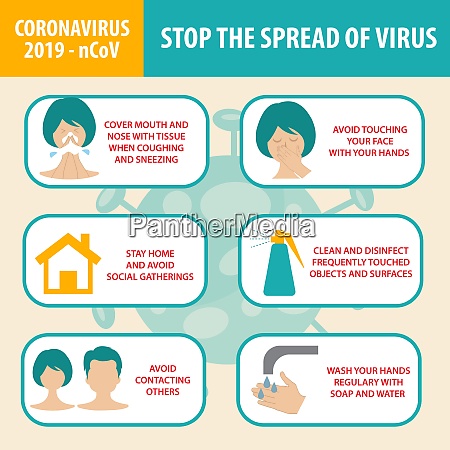 CORONAVIRUS 2019 - nCoV

STOP THE SPREAD OF VIRUS

COVER MOUTH AND NOSE WITH TISSUE WHEN COUGHING AND SNEEZING

AVOID TOUCHING YOUR FACE WITH YOUR HANDS

PantherMedia

STAY HOME AND AVOID SOCIAL GATHERINGS

CLEAN AND DISINFECT FREQUENTLY TOUCHED OBJECTS AND SURFACES

AVOID CONTACTING OTHERS

WASH YOUR HANDS REGULARY WITH SOAP AND WATER